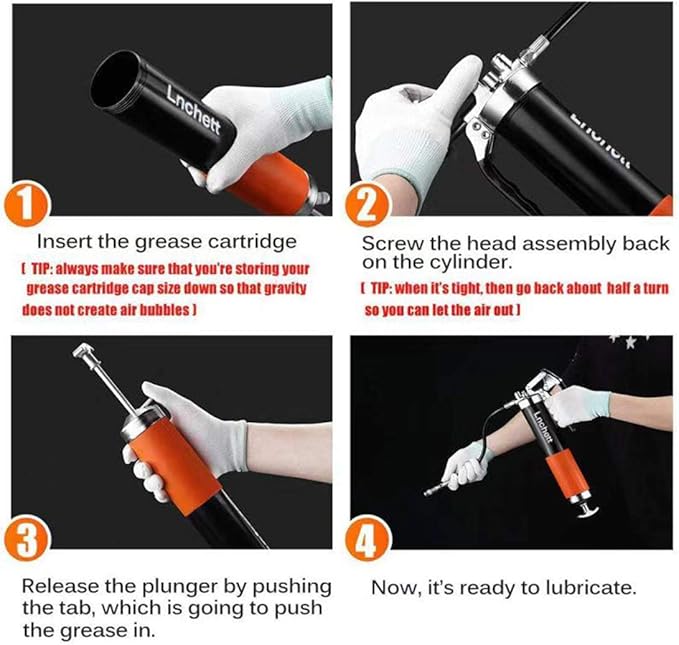 Lnchett

1

Insert the grease cartridge

[ TIP: always make sure that you're storing your grease cartridge cap size down so that gravity does not create air bubbles ]

Lnchett

2

Screw the head assembly back on the cylinder.

[ TIP: when it's tight, then go back about half a turn so you can let the air out ]

3

Release the plunger by pushing the tab, which is going to push the grease in.

Lnchett

4

Now, it's ready to lubricate.