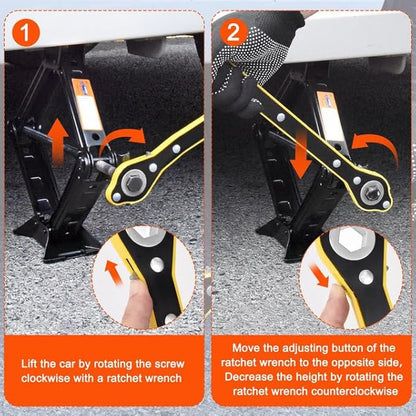 1

Lift the car by rotating the screw clockwise with a ratchet wrench

2

Move the adjusting button of the ratchet wrench to the opposite side, Decrease the height by rotating the ratchet wrench counterclockwise