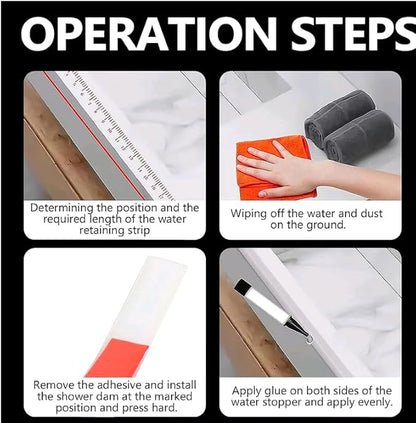 OPERATION STEPS

Determining the position and the required length of the water retaining strip

Wiping off the water and dust on the ground.

Remove the adhesive and install the shower dam at the marked position and press hard.

Apply glue on both sides of the water stopper and apply evenly.