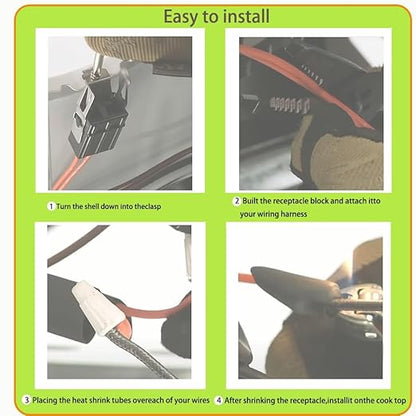 Easy to install

1 Turn the shell down into theclasp

2 Built the receptacle block and attach itto your wiring harness

3 Placing the heat shrink tubes overeach of your wires

4 After shrinking the receptacle,installit onthe cook top