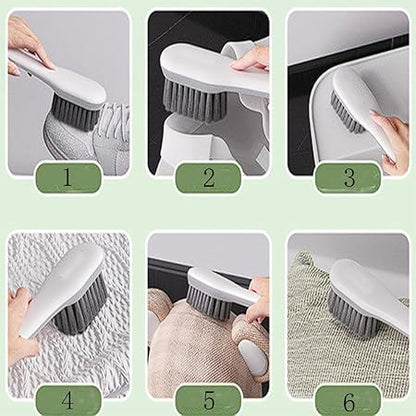 1

2

3

4

5

6