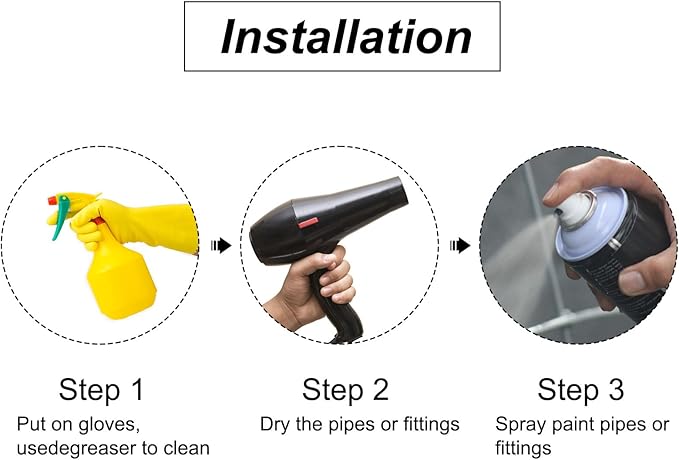 Installation

Step 1
Put on gloves, usedegreaser to clean

Step 2
Dry the pipes or fittings

Step 3
Spray paint pipes or fittings