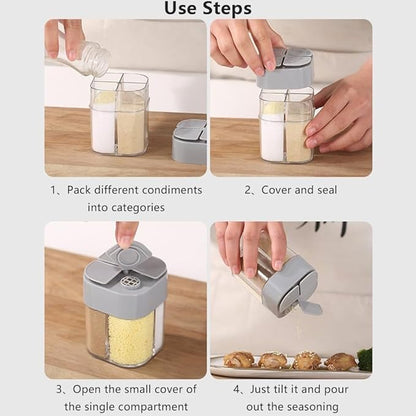 Use Steps

1、Pack different condiments into categories

2、Cover and seal

3、Open the small cover of the single compartment

4、Just tilt it and pour out the seasoning