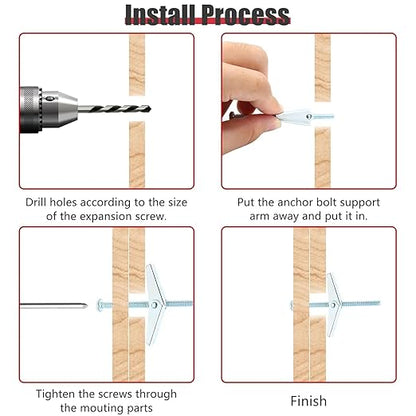 Install Process

Drill holes according to the size of the expansion screw.

Put the anchor bolt support arm away and put it in.

Tighten the screws through the mouting parts

Finish