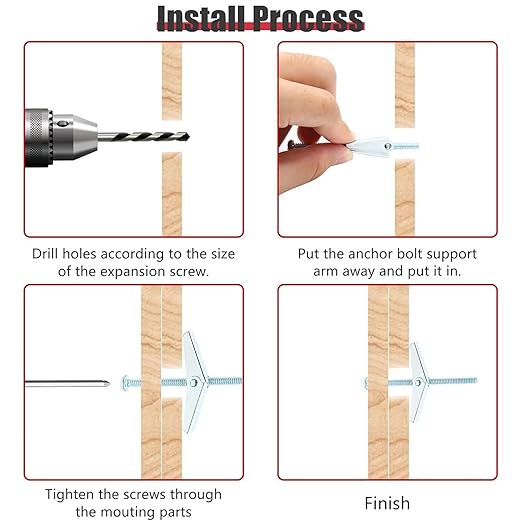 Install Process

Drill holes according to the size of the expansion screw.

Put the anchor bolt support arm away and put it in.

Tighten the screws through the mouting parts

Finish