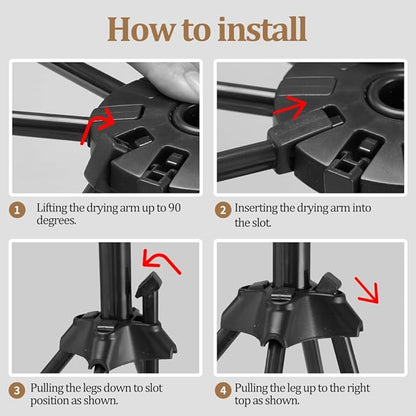 How to install

1 Lifting the drying arm up to 90 degrees.

2 Inserting the drying arm into the slot.

3 Pulling the legs down to slot position as shown.

4 Pulling the leg up to the right top as shown.