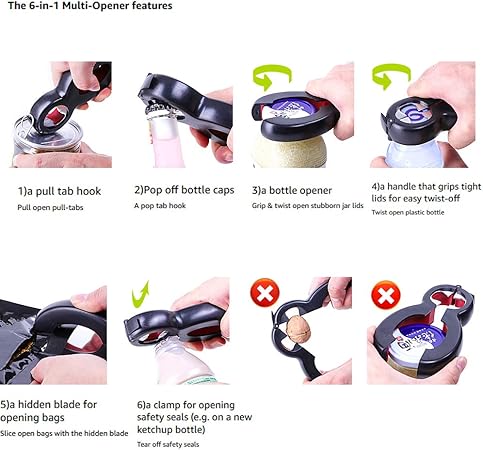 The 6-in-1 Multi-Opener features

1)a pull tab hook
Pull open pull-tabs

2)Pop off bottle caps
A pop tab hook

3)a bottle opener
Grip & twist open stubborn jar lids

4)a handle that grips tight lids for easy twist-off
Twist open plastic bottle

5)a hidden blade for opening bags
Slice open bags with the hidden blade

6)a clamp for opening safety seals (e.g. on a new ketchup bottle)
Tear off safety seals