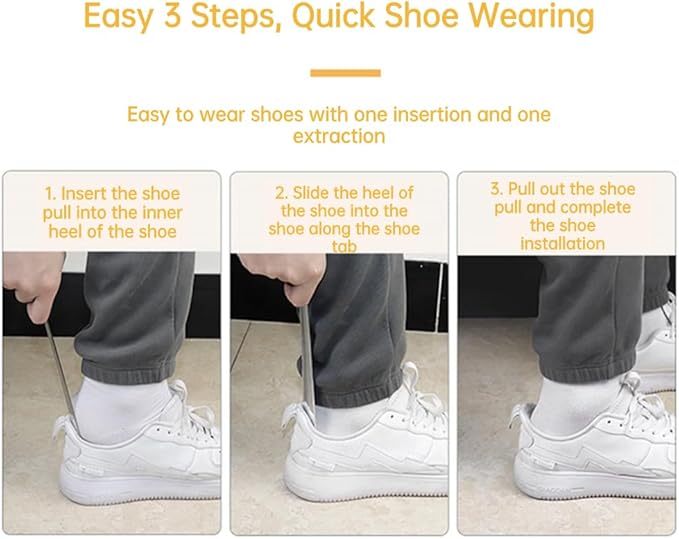 Easy 3 Steps, Quick Shoe Wearing

Easy to wear shoes with one insertion and one extraction

1. Insert the shoe pull into the inner heel of the shoe

2. Slide the heel of the shoe into the shoe along the shoe tab

3. Pull out the shoe pull and complete the shoe installation