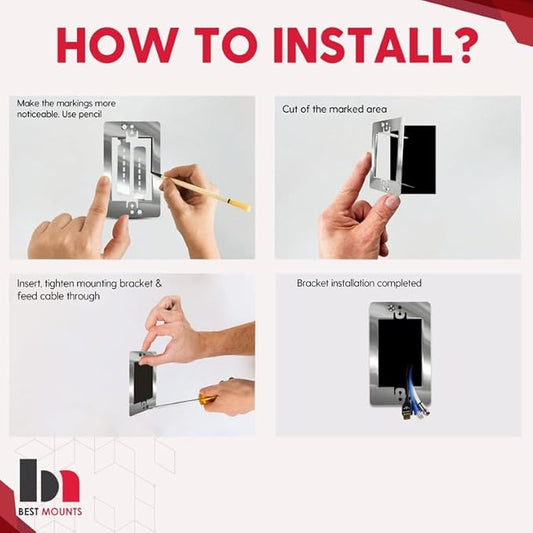 HOW TO INSTALL?

Make the markings more noticeable. Use pencil

Cut of the marked area

Insert, tighten mounting bracket & feed cable through

Bracket installation completed

BEST MOUNTS