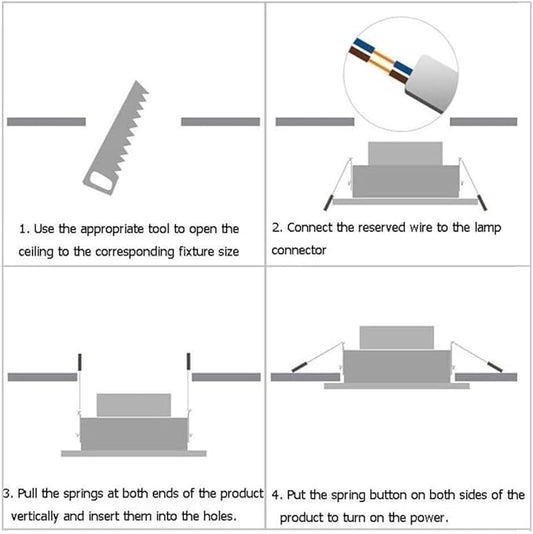 1. Use the appropriate tool to open the ceiling to the corresponding fixture size

2. Connect the reserved wire to the lamp connector

3. Pull the springs at both ends of the product vertically and insert them into the holes.

4. Put the spring button on both sides of the product to turn on the power.