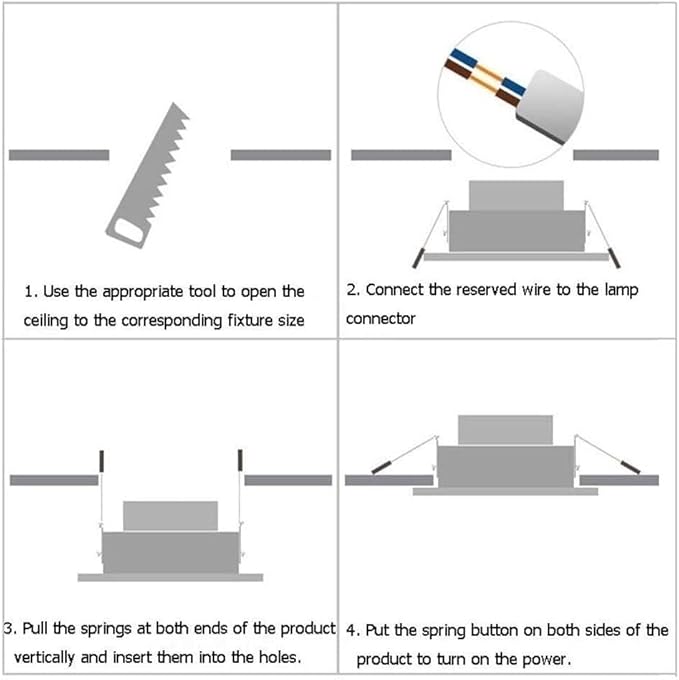 1. Use the appropriate tool to open the ceiling to the corresponding fixture size

2. Connect the reserved wire to the lamp connector

3. Pull the springs at both ends of the product vertically and insert them into the holes.

4. Put the spring button on both sides of the product to turn on the power.