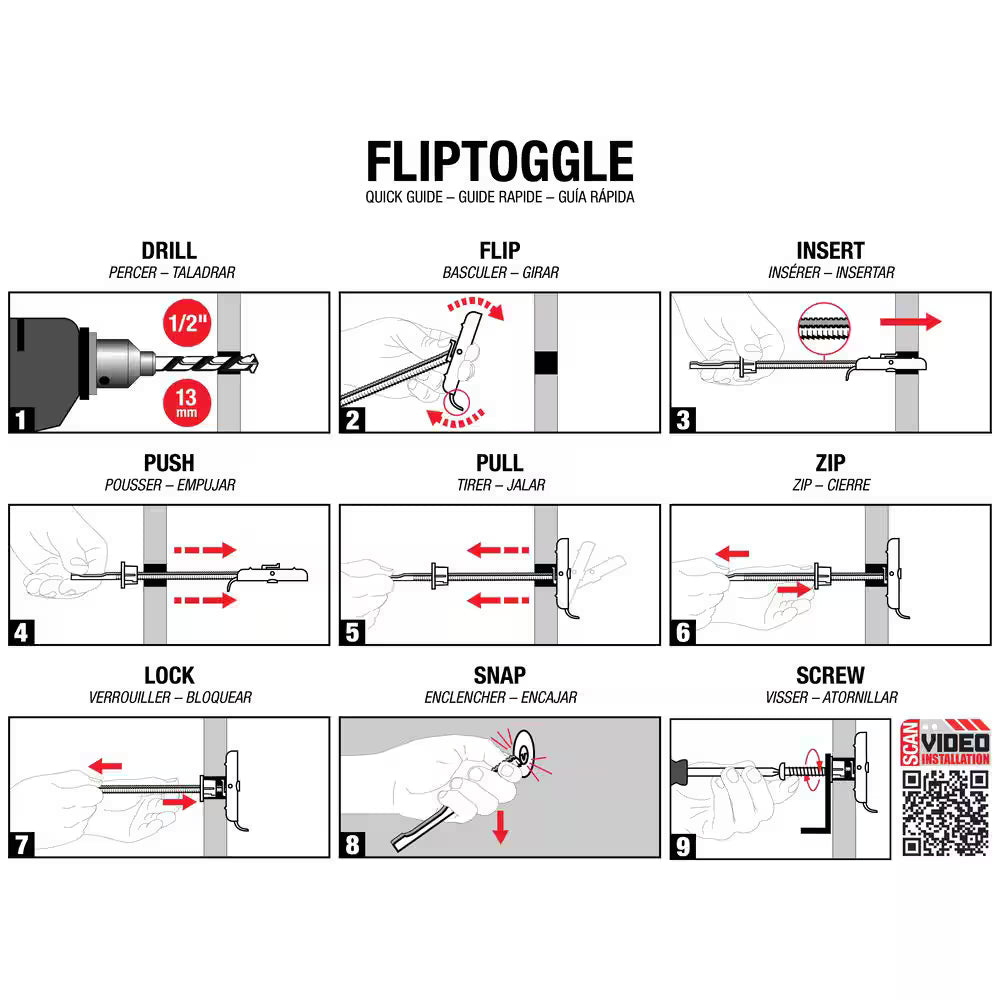 FLIPTOGGLE
QUICK GUIDE – GUIDE RAPIDE – GUÍA RÁPIDA

DRILL
PERCER – TALADRAR
1/2"
13 mm
1

FLIP
BASCULER – GIRAR
2

INSERT
INSÉRER – INSERTAR
3

PUSH
POUSSER – EMPUJAR
4

PULL
TIRER – JALAR
5

ZIP
ZIP – CIERRE
6

LOCK
VERROUILLER – BLOQUEAR
7

SNAP
ENCLENCHER – ENCAJAR
8

SCREW
VISSER – ATORNILLAR
9

SCAN
VIDEO
INSTALLATION