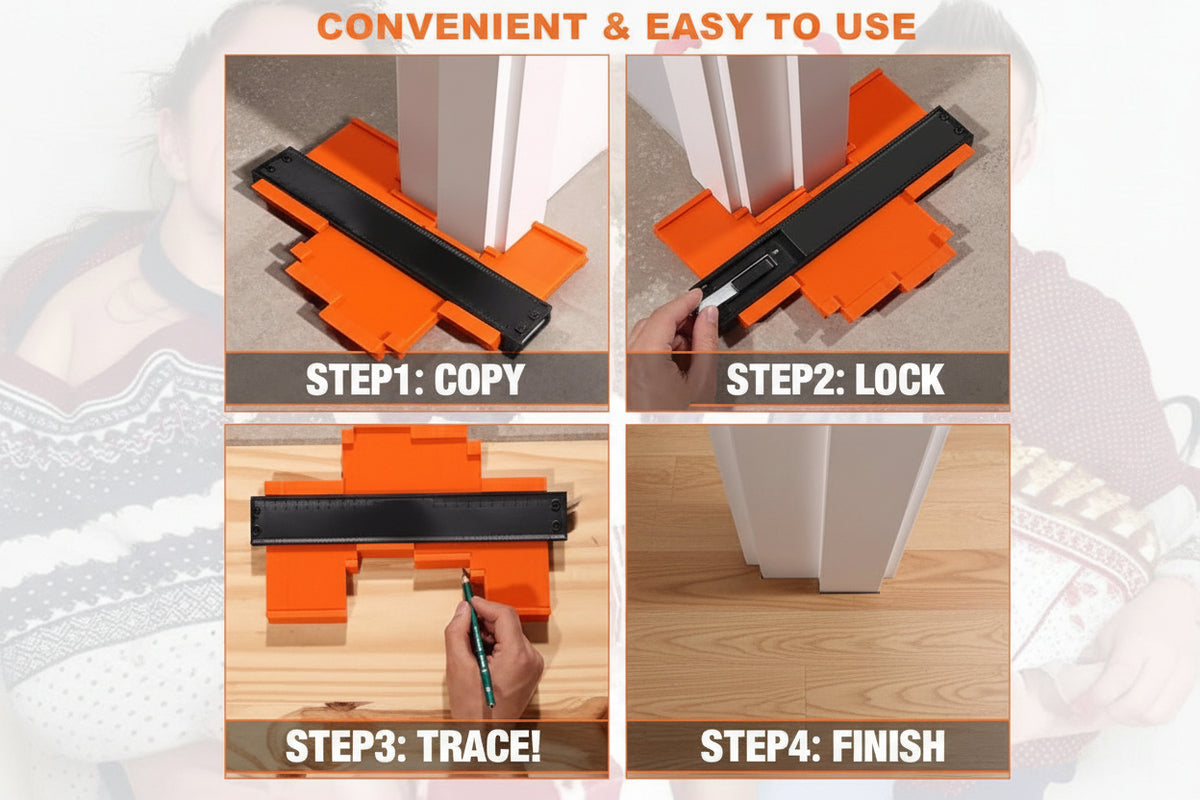 CONVENIENT & EASY TO USE

STEP1: COPY

STEP2: LOCK

STEP3: TRACE!

STEP4: FINISH