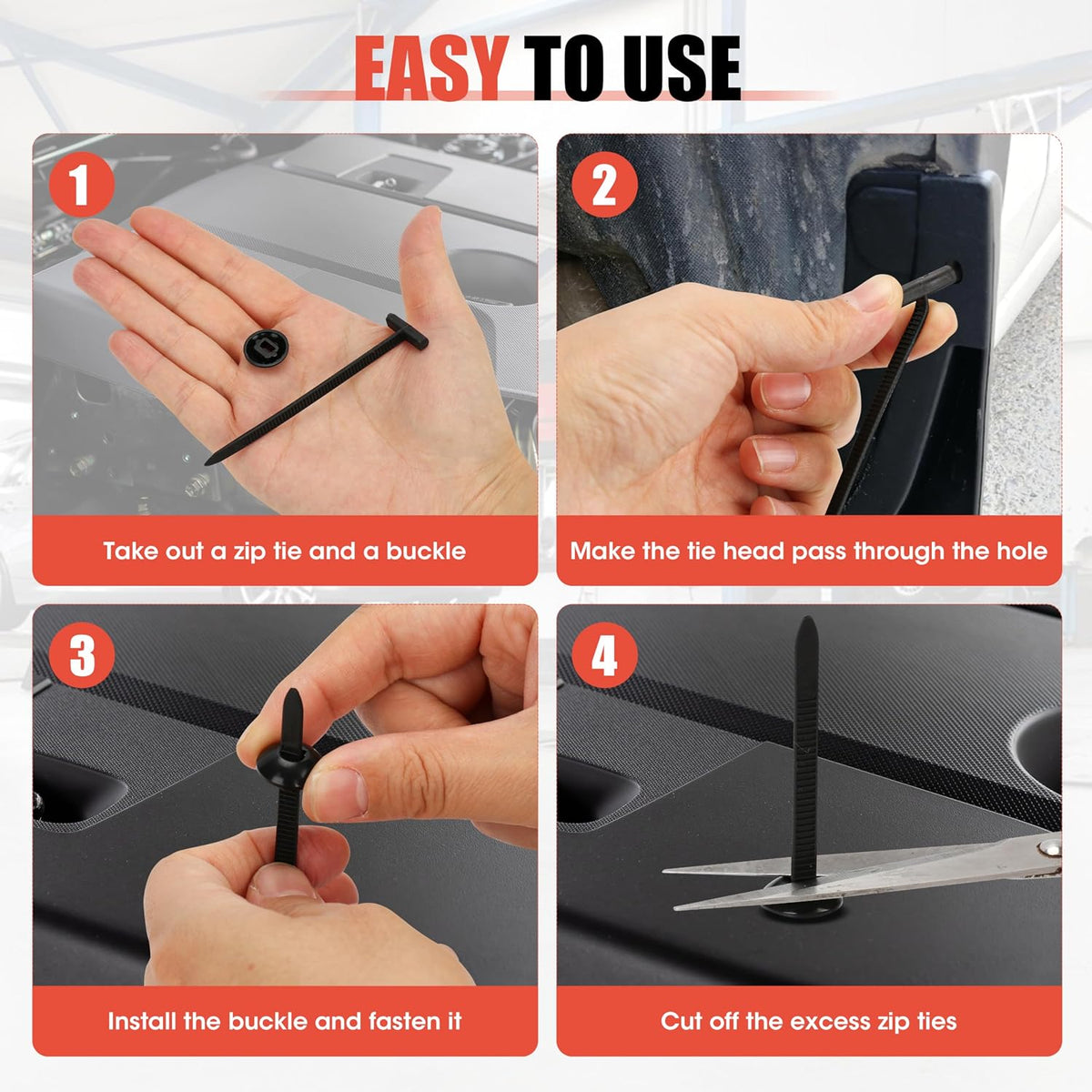 EASY TO USE

1

Take out a zip tie and a buckle

2

Make the tie head pass through the hole

3

Install the buckle and fasten it

4

Cut off the excess zip ties