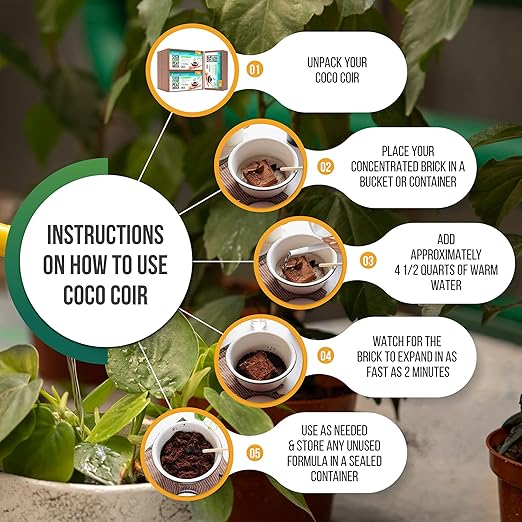 INSTRUCTIONS ON HOW TO USE COCO COIR

01 UNPACK YOUR COCO COIR

02 PLACE YOUR CONCENTRATED BRICK IN A BUCKET OR CONTAINER

03 ADD APPROXIMATELY 4 1/2 QUARTS OF WARM WATER

04 WATCH FOR THE BRICK TO EXPAND IN AS FAST AS 2 MINUTES

05 USE AS NEEDED & STORE ANY UNUSED FORMULA IN A SEALED CONTAINER