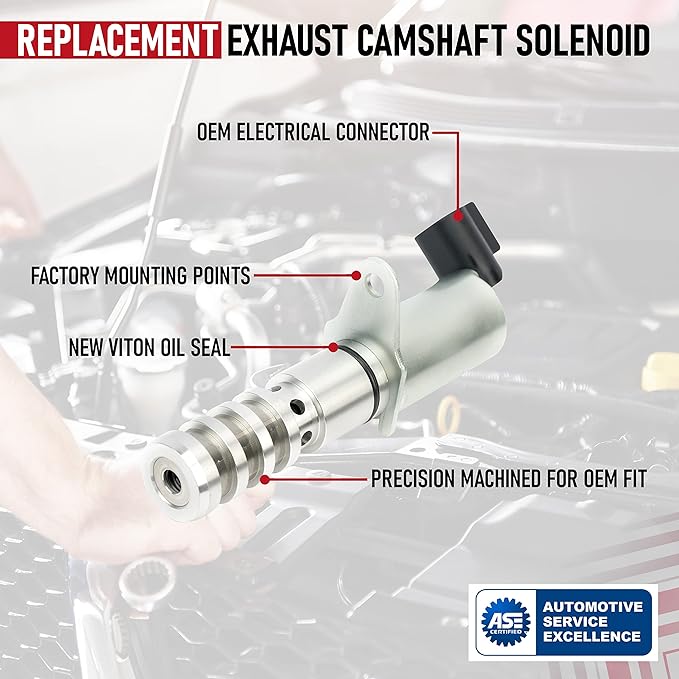 REPLACEMENT EXHAUST CAMSHAFT SOLENOID

OEM ELECTRICAL CONNECTOR

FACTORY MOUNTING POINTS

NEW VITON OIL SEAL

PRECISION MACHINED FOR OEM FIT

ASE CERTIFIED

AUTOMOTIVE SERVICE EXCELLENCE