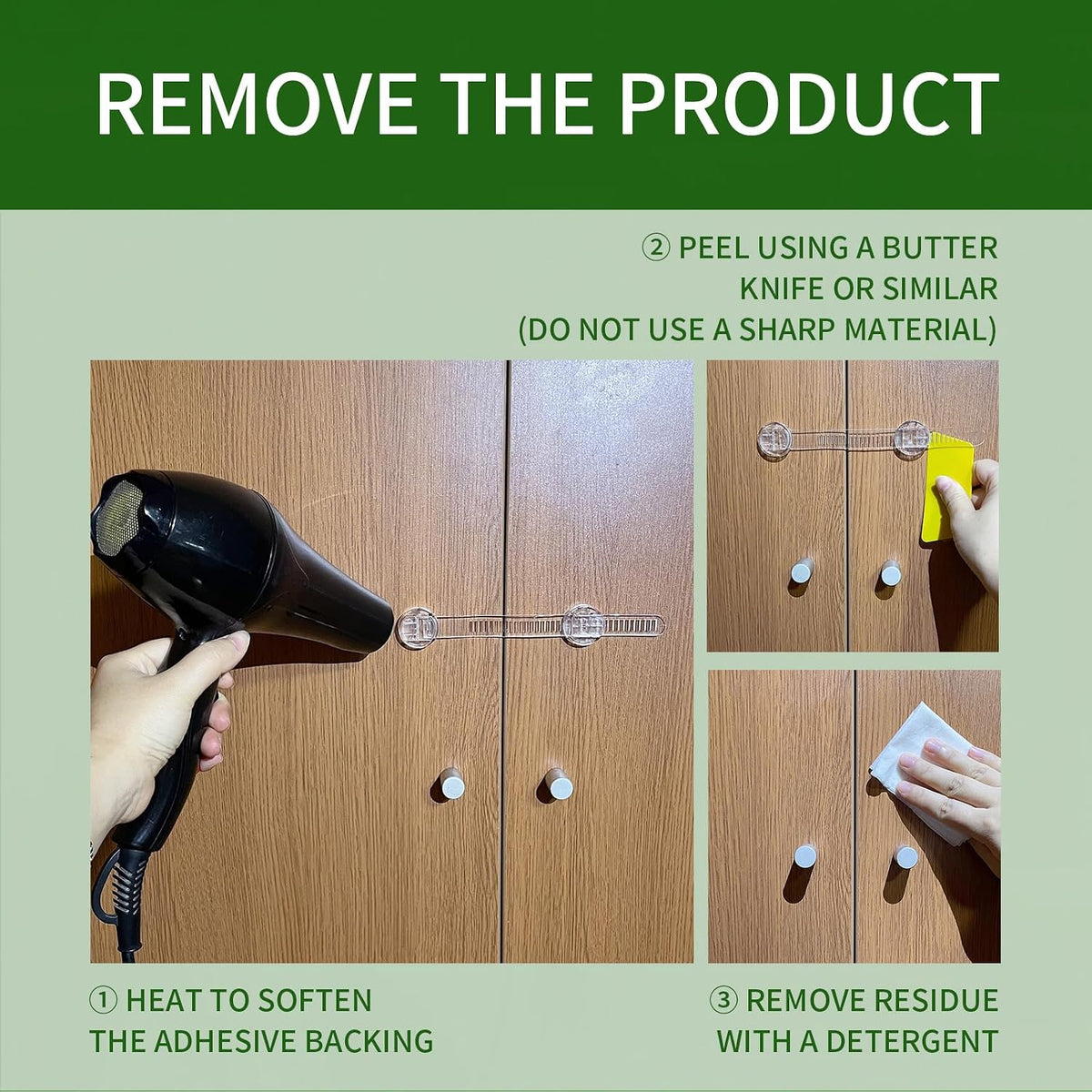 REMOVE THE PRODUCT

② PEEL USING A BUTTER KNIFE OR SIMILAR (DO NOT USE A SHARP MATERIAL)

① HEAT TO SOFTEN THE ADHESIVE BACKING

③ REMOVE RESIDUE WITH A DETERGENT