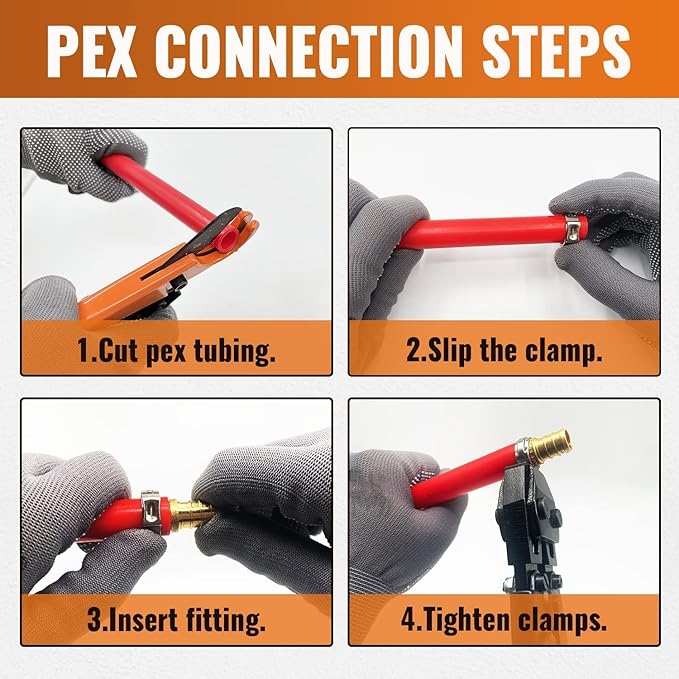 PEX CONNECTION STEPS

1.Cut pex tubing.

2.Slip the clamp.

3.Insert fitting.

4.Tighten clamps.