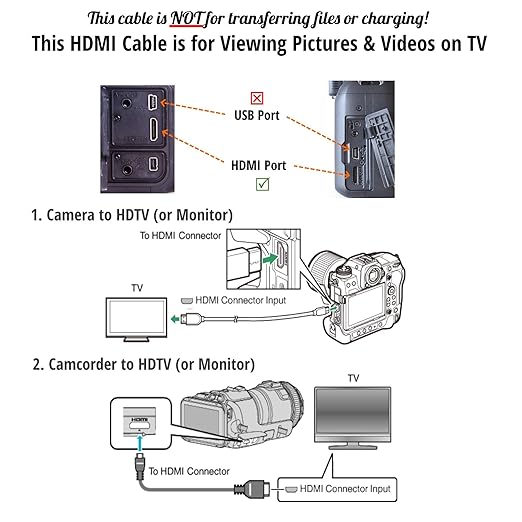 This cable is NOT for transferring files or charging!
This HDMI Cable is for Viewing Pictures & Videos on TV

USB Port

HDMI Port

1. Camera to HDTV (or Monitor)

To HDMI Connector

TV

HDMI Connector Input

2. Camcorder to HDTV (or Monitor)

TV

HDMI

To HDMI Connector

HDMI Connector Input