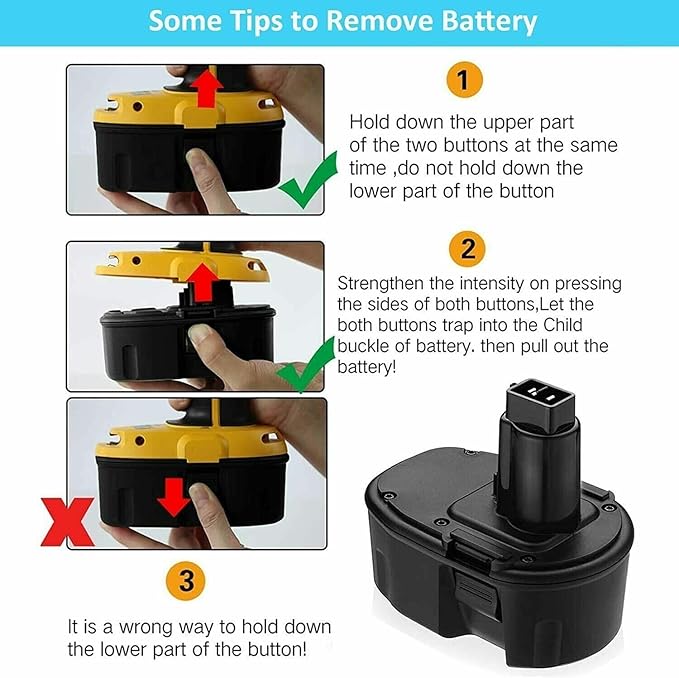 Some Tips to Remove Battery

1

Hold down the upper part of the two buttons at the same time ,do not hold down the lower part of the button

2

Strengthen the intensity on pressing the sides of both buttons,Let the both buttons trap into the Child buckle of battery. then pull out the battery!

3

It is a wrong way to hold down the lower part of the button!