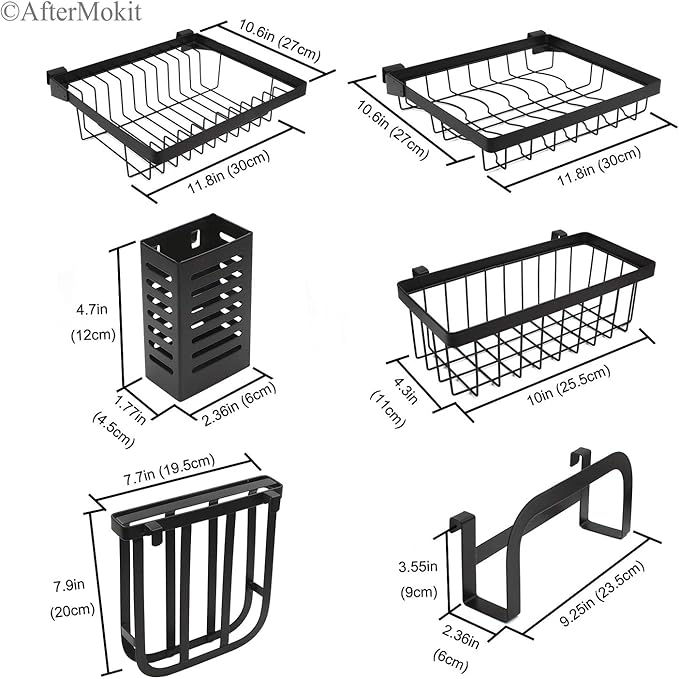 ©AfterMokit

10.6in (27cm)

11.8in (30cm)

10.6in (27cm)

11.8in (30cm)

4.7in
(12cm)

1.77in
(4.5cm)

2.36in (6cm)

4.3in
(11cm)

10in (25.5cm)

7.7in (19.5cm)

7.9in
(20cm)

3.55in
(9cm)

2.36in
(6cm)

9.25in (23.5cm)