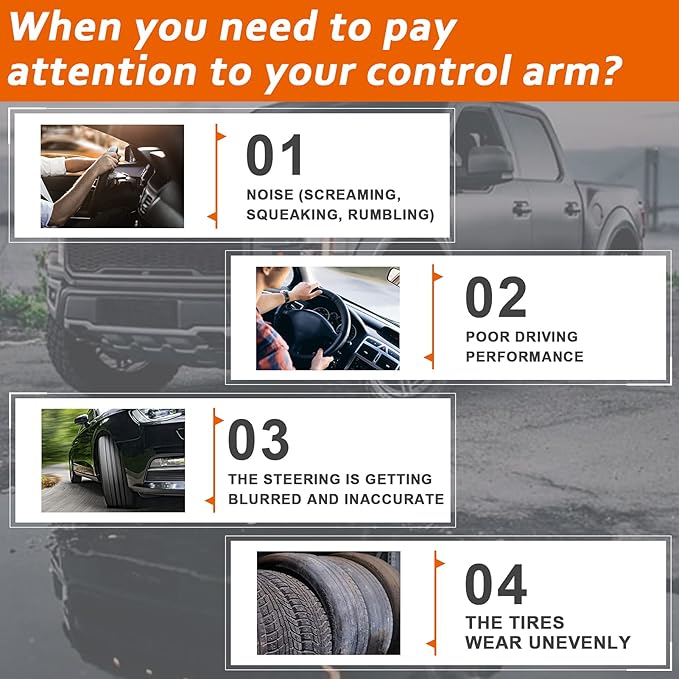 When you need to pay attention to your control arm?

01
NOISE (SCREAMING, SQUEAKING, RUMBLING)

02
POOR DRIVING PERFORMANCE

03
THE STEERING IS GETTING BLURRED AND INACCURATE

04
THE TIRES WEAR UNEVENLY