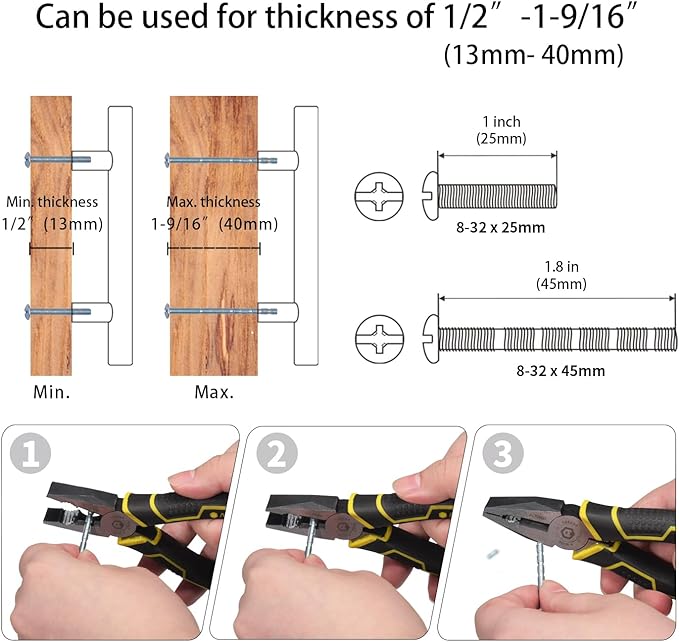 Can be used for thickness of 1/2″ -1-9/16″
(13mm- 40mm)

Min. thickness
1/2″ (13mm)

Max. thickness
1-9/16″ (40mm)

Min.

Max.

1 inch
(25mm)

8-32 x 25mm

1.8 in
(45mm)

8-32 x 45mm

1

2

3