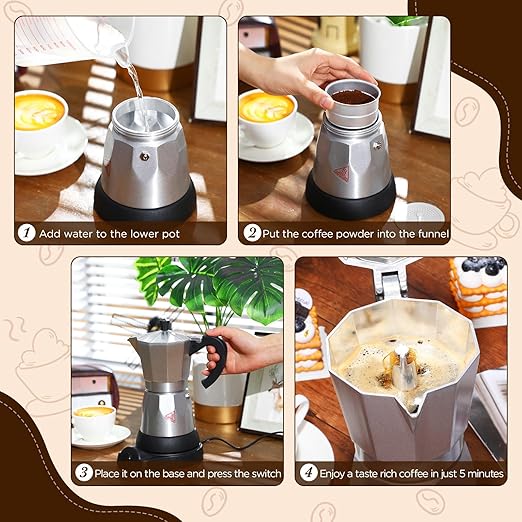 1 Add water to the lower pot

2 Put the coffee powder into the funnel

3 Place it on the base and press the switch

4 Enjoy a taste rich coffee in just 5 minutes