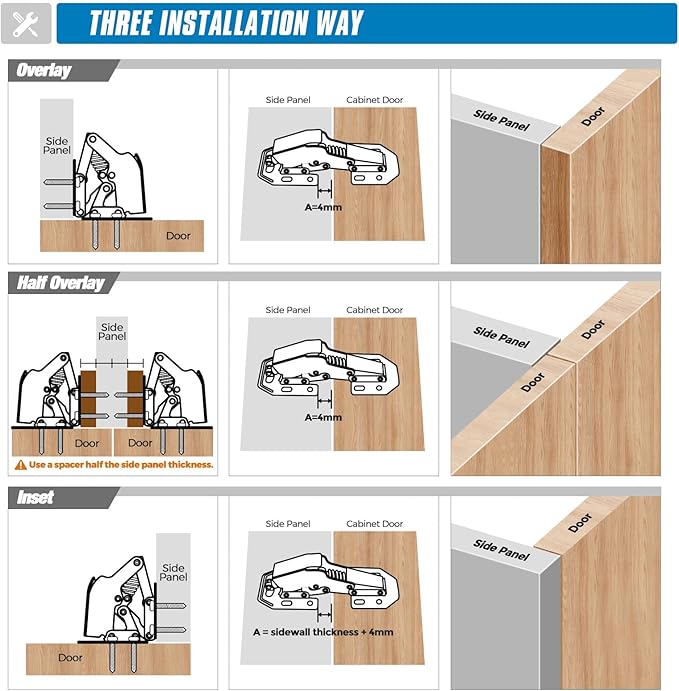 THREE INSTALLATION WAY

Overlay

Side Panel

Door

Side Panel

Cabinet Door

A=4mm

Side Panel

Door

Half Overlay

Side Panel

Door

Door

Use a spacer half the side panel thickness.

Side Panel

Cabinet Door

A=4mm

Side Panel

Door

Door

Inset

Side Panel

Door

Side Panel

Cabinet Door

A = sidewall thickness + 4mm

Side Panel

Door