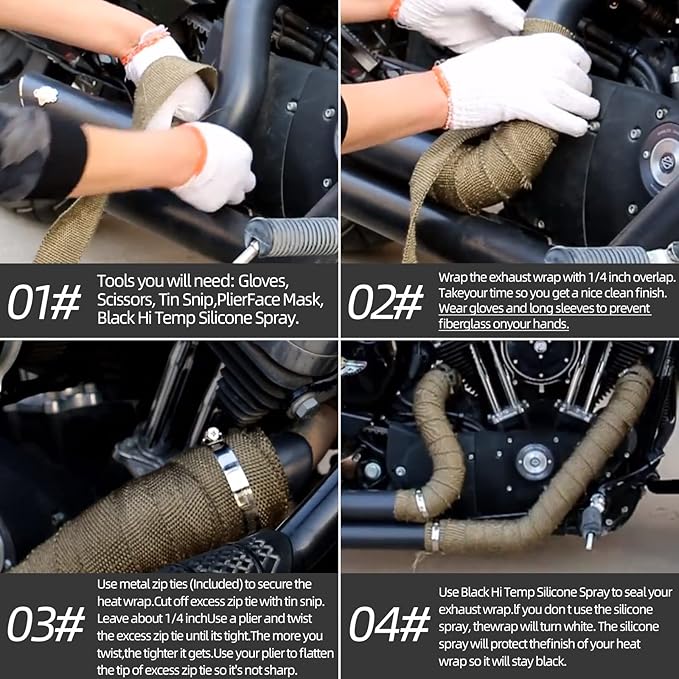 01#

Tools you will need: Gloves, Scissors, Tin Snip,PlierFace Mask, Black Hi Temp Silicone Spray.

02#

Wrap the exhaust wrap with 1/4 inch overlap. Takeyour time so you get a nice clean finish. Wear gloves and long sleeves to prevent fiberglass onyour hands.

03#

Use metal zip ties (Included) to secure the heat wrap.Cut off excess zip tie with tin snip. Leave about 1/4 inchUse a plier and twist the excess zip tie until its tight.The more you twist,the tighter it gets.Use your plier to flatten the tip of excess zip tie so it's not sharp.

04#

Use Black Hi Temp Silicone Spray to seal your exhaust wrap.If you don t use the silicone spray, thewrap will turn white. The silicone spray will protect thefinish of your heat wrap so it will stay black.