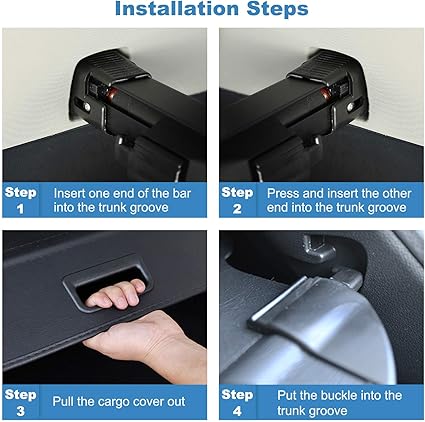 Installation Steps

Step 1
Insert one end of the bar into the trunk groove

Step 2
Press and insert the other end into the trunk groove

Step 3
Pull the cargo cover out

Step 4
Put the buckle into the trunk groove