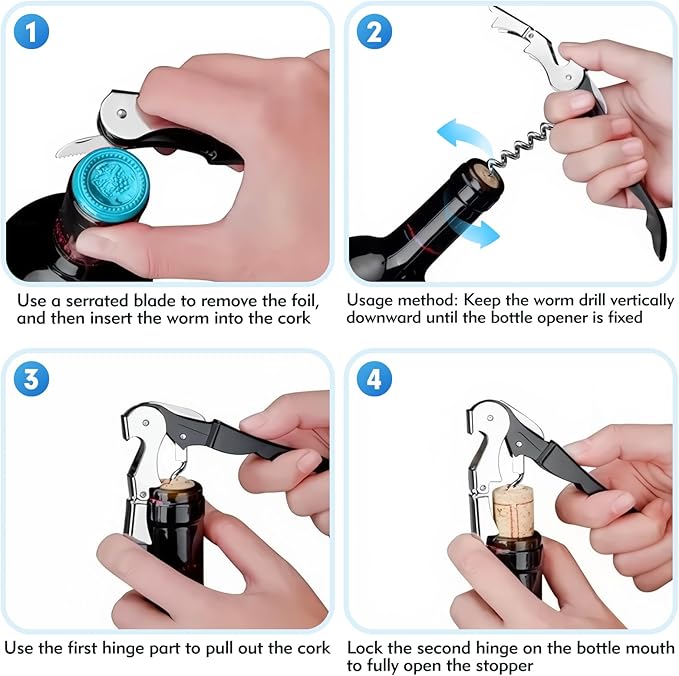 1

Use a serrated blade to remove the foil, and then insert the worm into the cork

2

Usage method: Keep the worm drill vertically downward until the bottle opener is fixed

3

Use the first hinge part to pull out the cork

4

Lock the second hinge on the bottle mouth to fully open the stopper