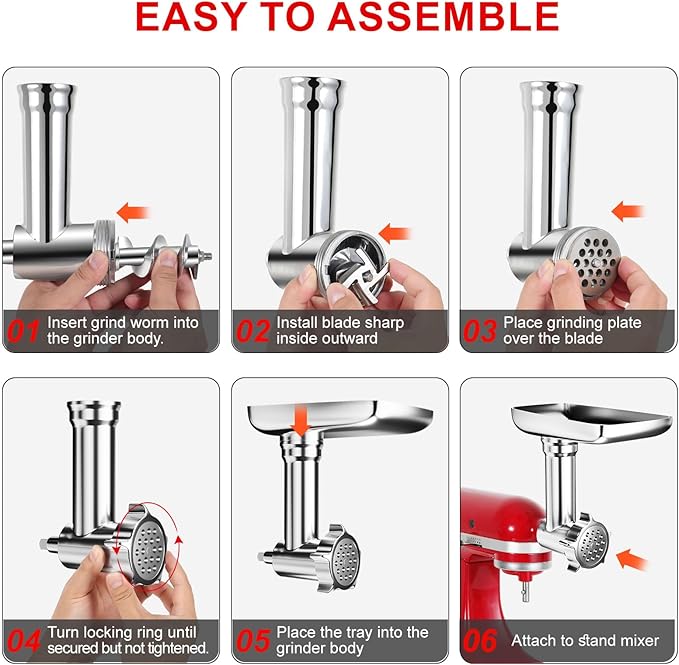 EASY TO ASSEMBLE

01 Insert grind worm into the grinder body.

02 Install blade sharp inside outward

03 Place grinding plate over the blade

04 Turn locking ring until secured but not tightened.

05 Place the tray into the grinder body

06 Attach to stand mixer