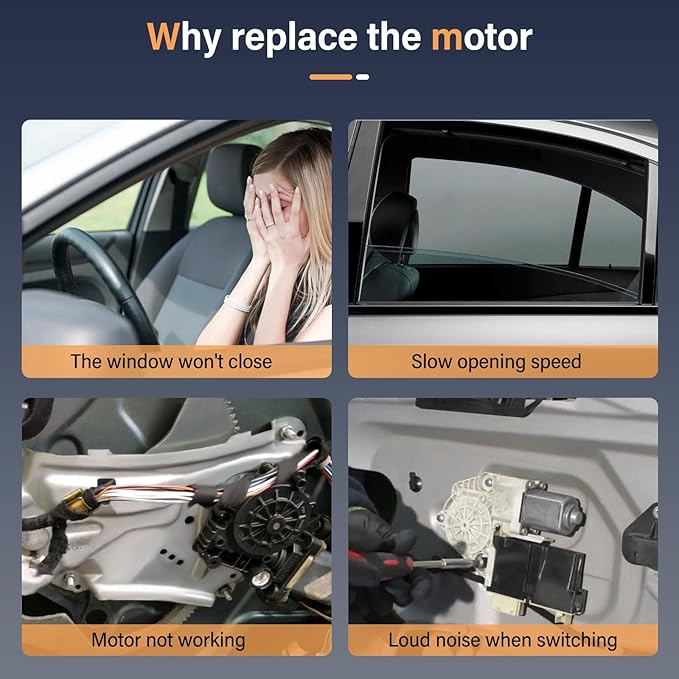 Why replace the motor

The window won't close

Slow opening speed

Motor not working

Loud noise when switching