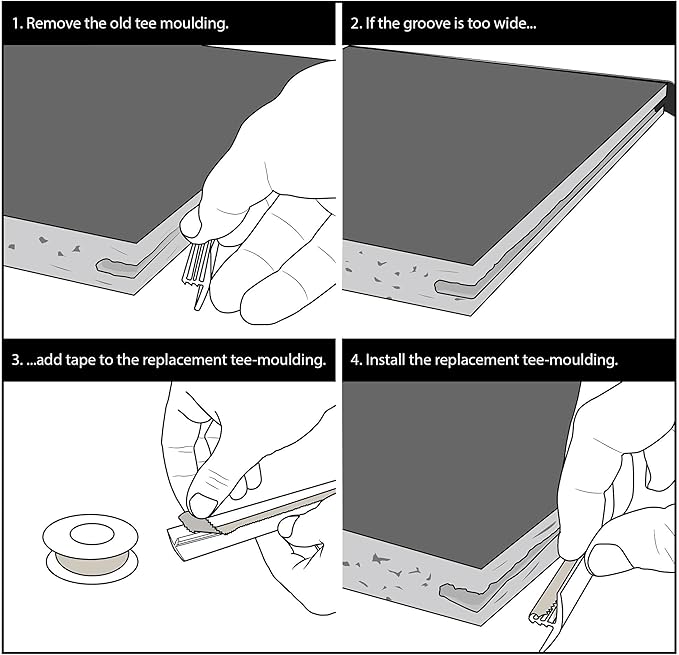 1. Remove the old tee moulding.

2. If the groove is too wide...

3. ...add tape to the replacement tee-moulding.

4. Install the replacement tee-moulding.