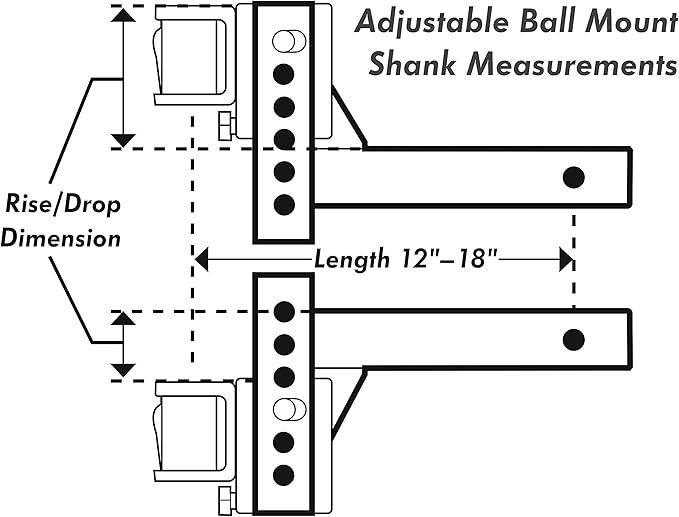 Adjustable Ball Mount Shank Measurements

Rise/Drop Dimension

Length 12"–18"