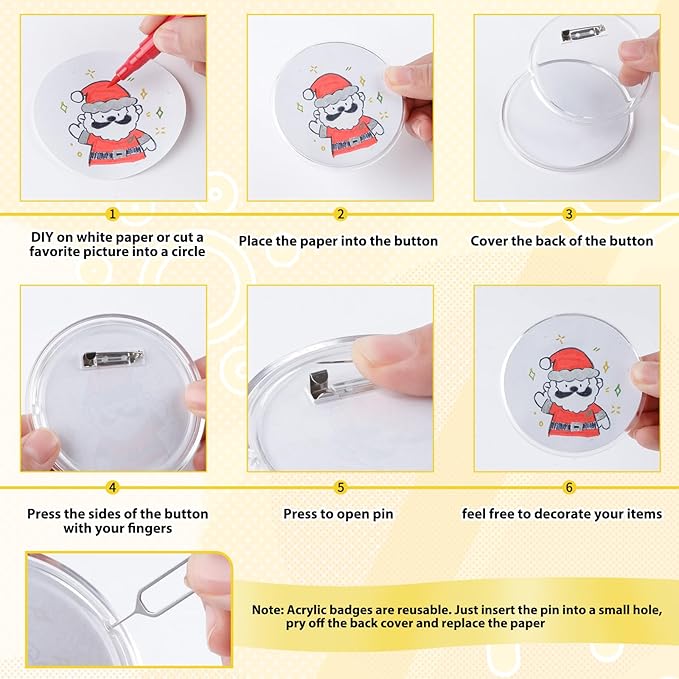 1

DIY on white paper or cut a favorite picture into a circle

2

Place the paper into the button

3

Cover the back of the button

4

Press the sides of the button with your fingers

5

Press to open pin

6

feel free to decorate your items

Note: Acrylic badges are reusable. Just insert the pin into a small hole, pry off the back cover and replace the paper