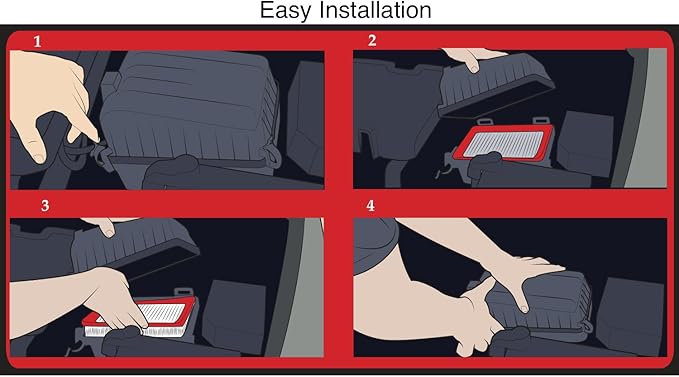 Easy Installation

1

2

3

4