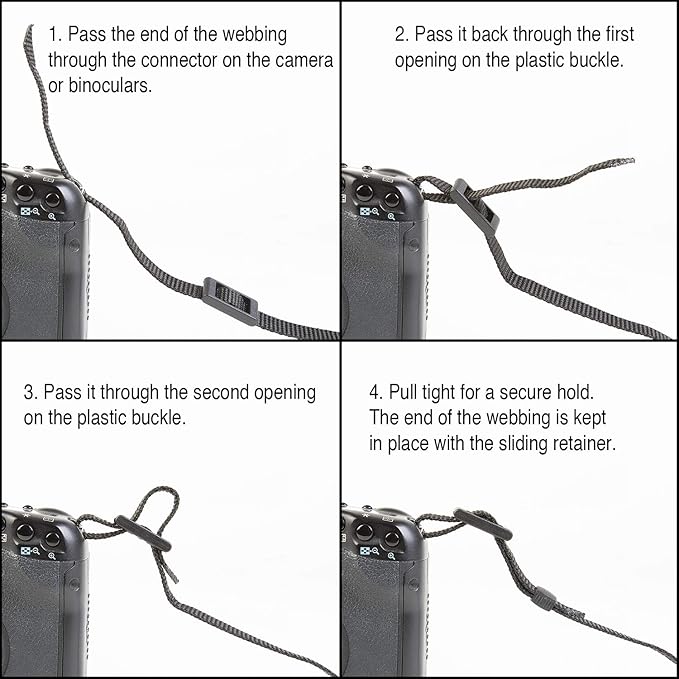 1. Pass the end of the webbing through the connector on the camera or binoculars.

2. Pass it back through the first opening on the plastic buckle.

3. Pass it through the second opening on the plastic buckle.

4. Pull tight for a secure hold. The end of the webbing is kept in place with the sliding retainer.