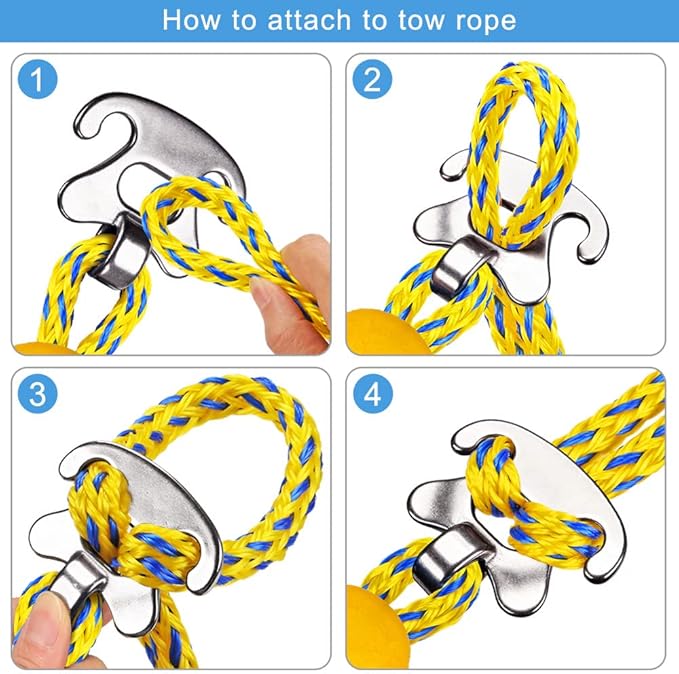 How to attach to tow rope

1

2

3

4