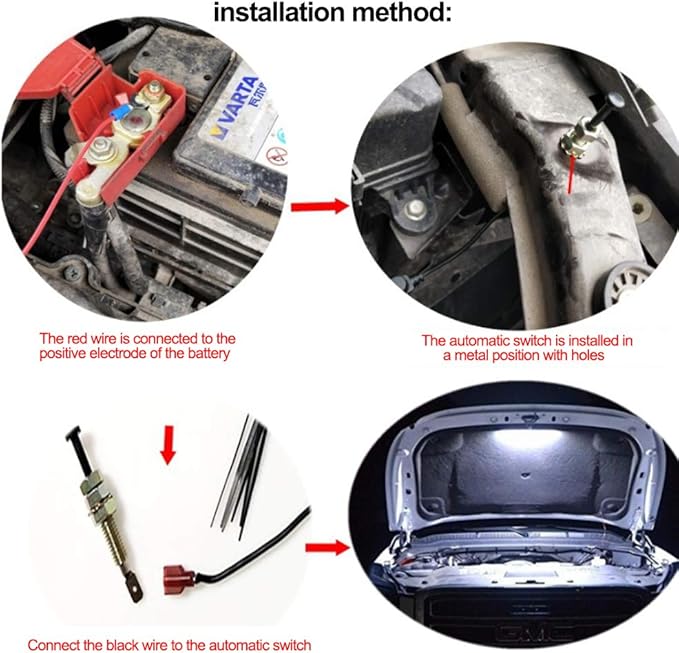 installation method:

VARTA
瓦尔塔

The red wire is connected to the positive electrode of the battery

The automatic switch is installed in a metal position with holes

Connect the black wire to the automatic switch

GMC