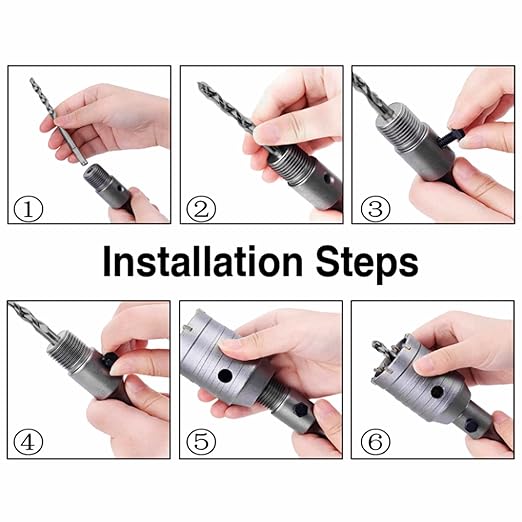 ①

②

③

Installation Steps

④

⑤

⑥