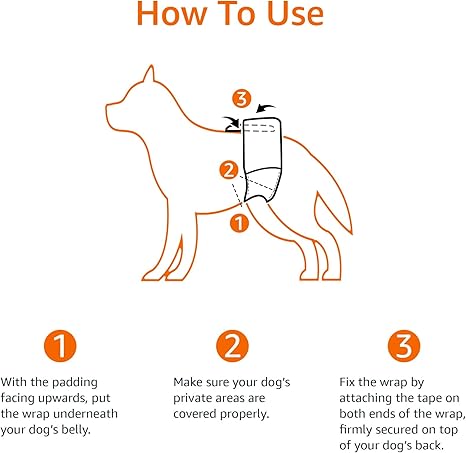 How To Use

3

2

1

1

With the padding facing upwards, put the wrap underneath your dog's belly.

2

Make sure your dog's private areas are covered properly.

3

Fix the wrap by attaching the tape on both ends of the wrap, firmly secured on top of your dog's back.