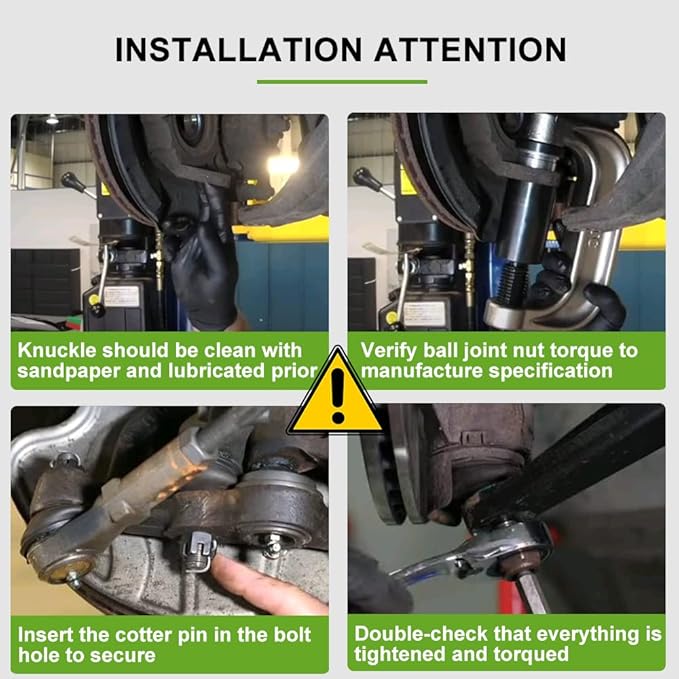 INSTALLATION ATTENTION

Knuckle should be clean with sandpaper and lubricated prior

Verify ball joint nut torque to manufacture specification

Insert the cotter pin in the bolt hole to secure

Double-check that everything is tightened and torqued