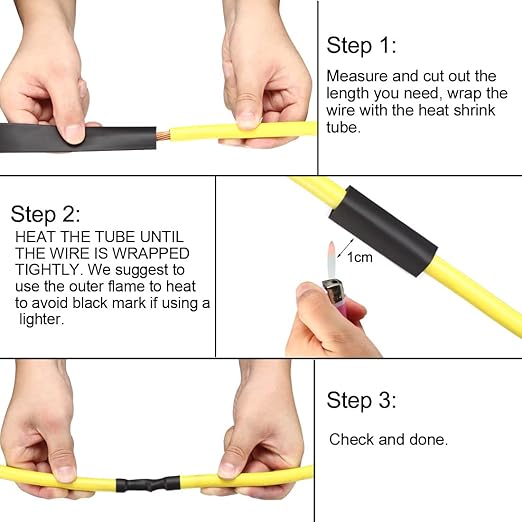 Step 1:

Measure and cut out the length you need, wrap the wire with the heat shrink tube.

Step 2:

HEAT THE TUBE UNTIL THE WIRE IS WRAPPED TIGHTLY. We suggest to use the outer flame to heat to avoid black mark if using a lighter.

1cm

Step 3:

Check and done.