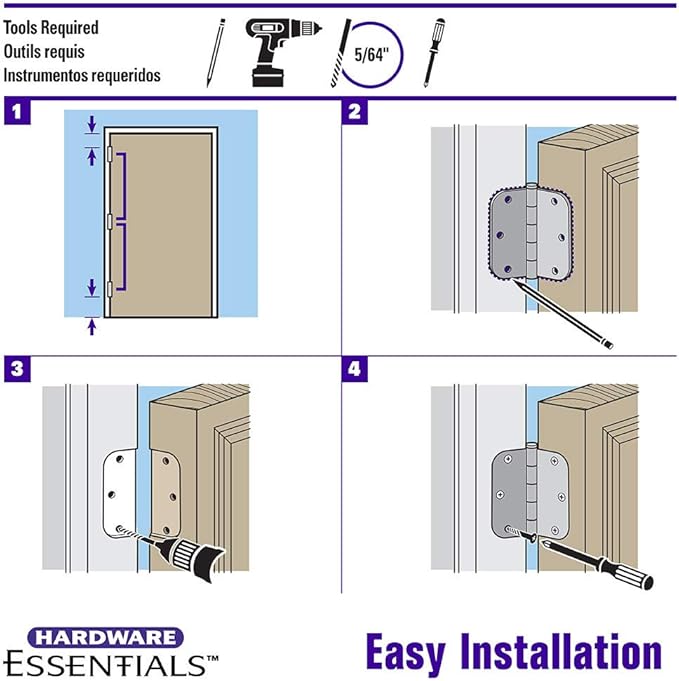 Tools Required
Outils requis
Instrumentos requeridos

5/64"

1

2

3

4

HARDWARE
ESSENTIALS™

Easy Installation