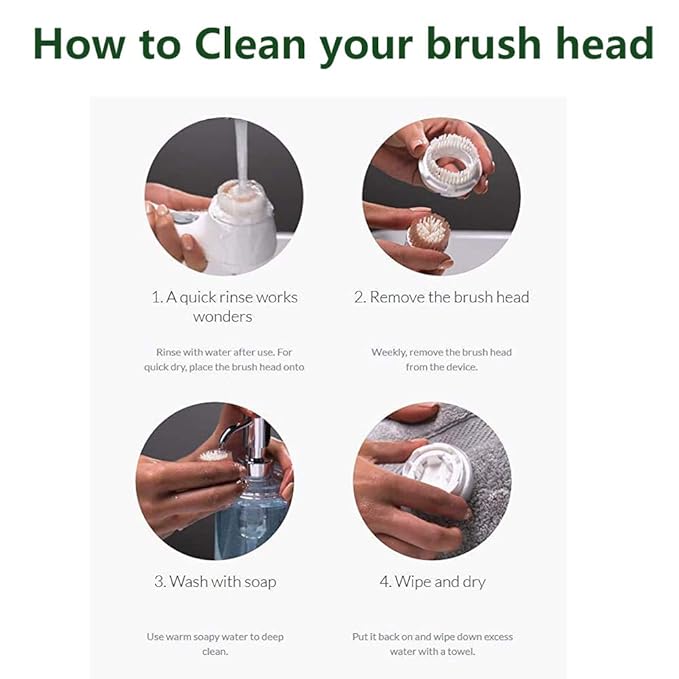 How to Clean your brush head

1. A quick rinse works wonders

Rinse with water after use. For quick dry, place the brush head onto

2. Remove the brush head

Weekly, remove the brush head from the device.

3. Wash with soap

Use warm soapy water to deep clean.

4. Wipe and dry

Put it back on and wipe down excess water with a towel.