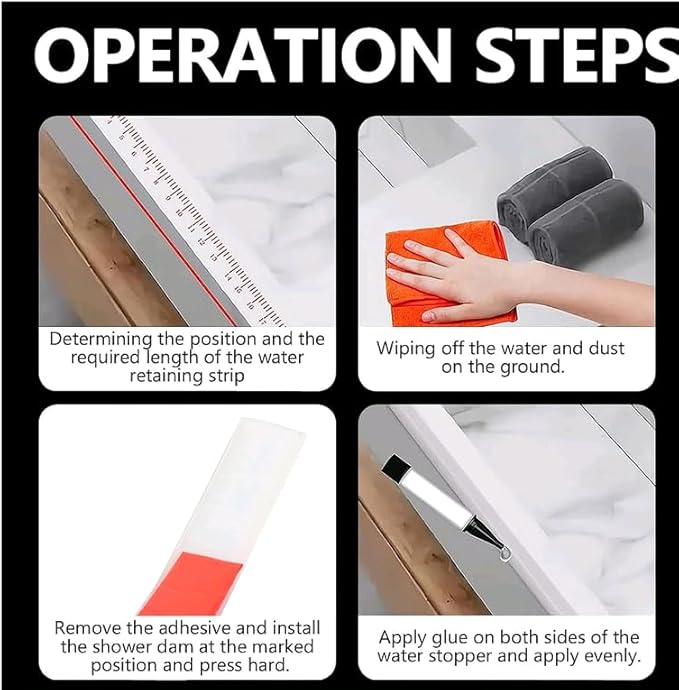 OPERATION STEPS

Determining the position and the required length of the water retaining strip

Wiping off the water and dust on the ground.

Remove the adhesive and install the shower dam at the marked position and press hard.

Apply glue on both sides of the water stopper and apply evenly.