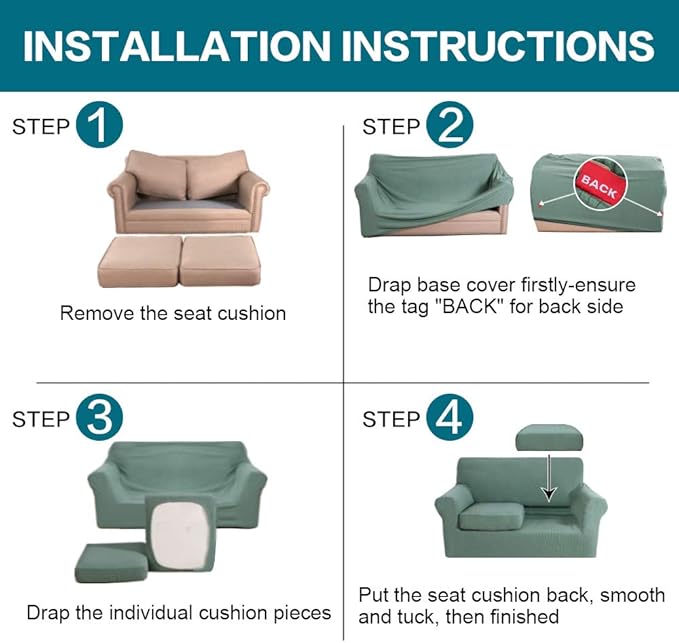 INSTALLATION INSTRUCTIONS

STEP 1

Remove the seat cushion

STEP 2

BACK

Drap base cover firstly-ensure the tag "BACK" for back side

STEP 3

Drap the individual cushion pieces

STEP 4

Put the seat cushion back, smooth and tuck, then finished