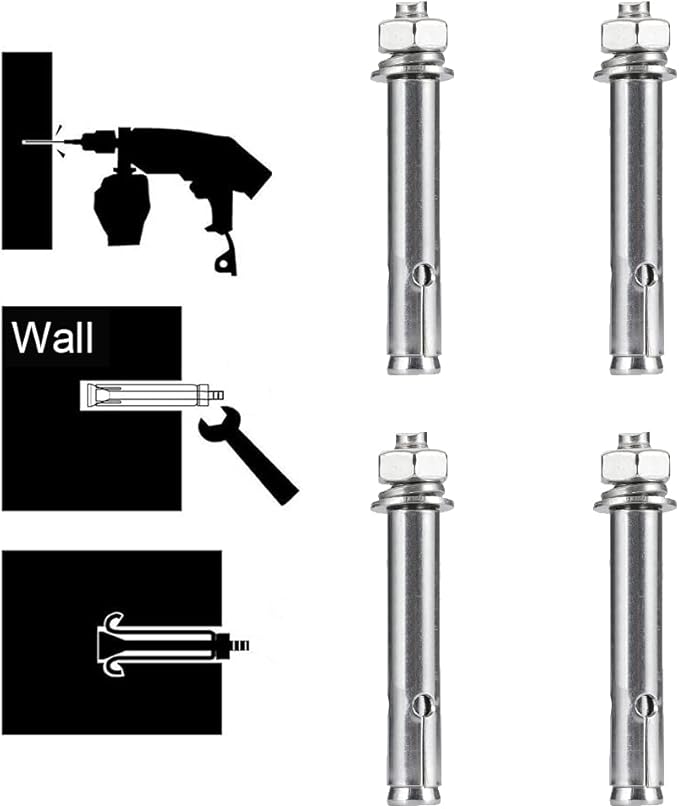 Wall